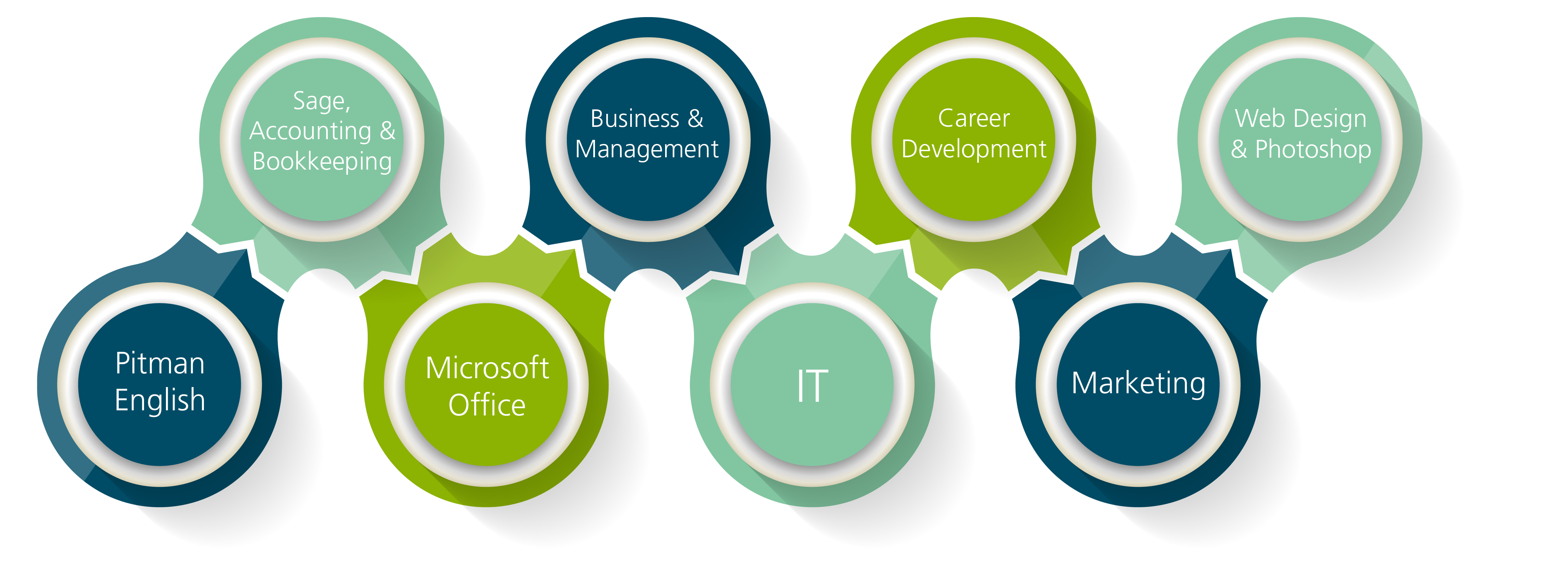 Pitman English

Sage, Accounting & Bookkeeping

Microsoft Office

Business & Management

IT

Career Development

Marketing

Web Design & Photoshop